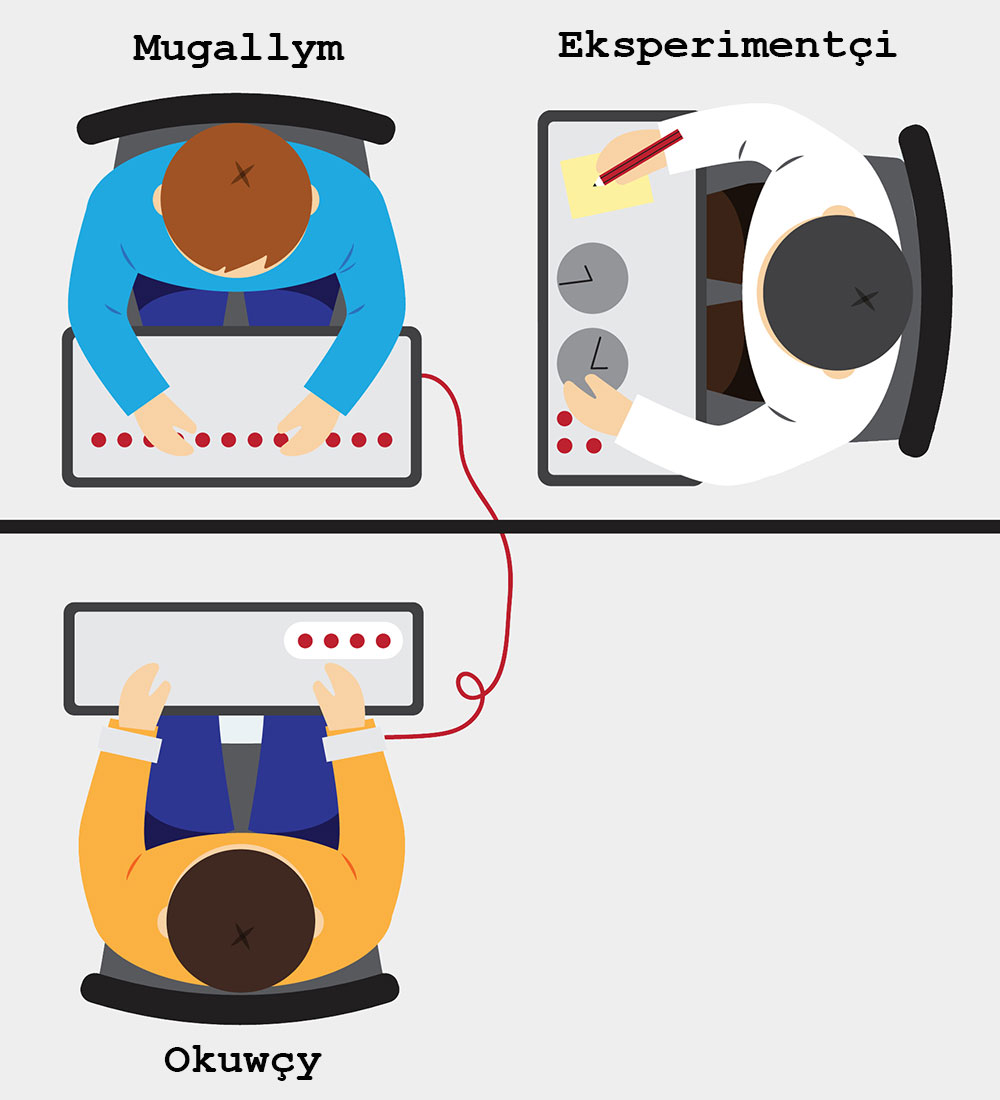 Mugallym

Eksperimentçi

Okuwçy