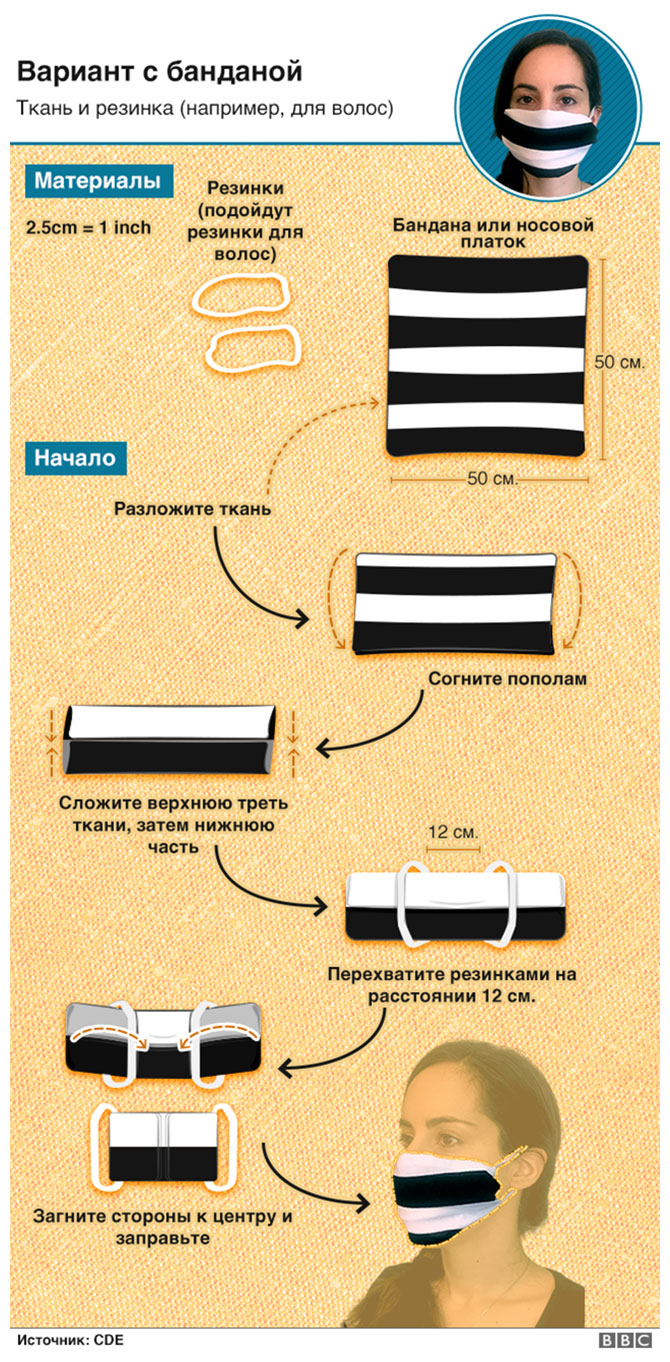 Вариант с банданой

Ткань и резинка (например, для волос)

Материалы

2.5cm = 1 inch

Резинки (подойдут резинки для волос)

Бандана или носовой платок

50 см.

50 см.

Начало

Разложите ткань

Согните пополам

Сложите верхнюю треть ткани, затем нижнюю часть

12 см.

Перехватите резинками на расстоянии 12 см.

Загните стороны к центру и заправьте

Источник: CDE

BBC